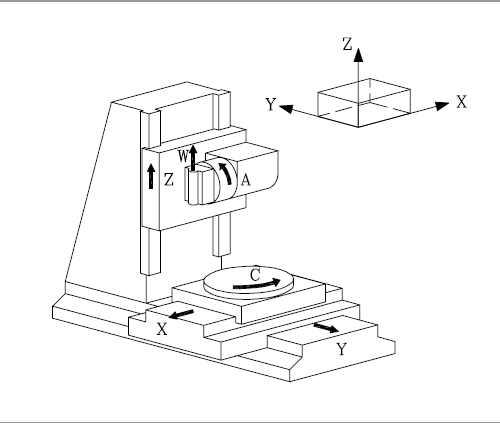 Z
Y
X
W
Z
A
C
X
Y